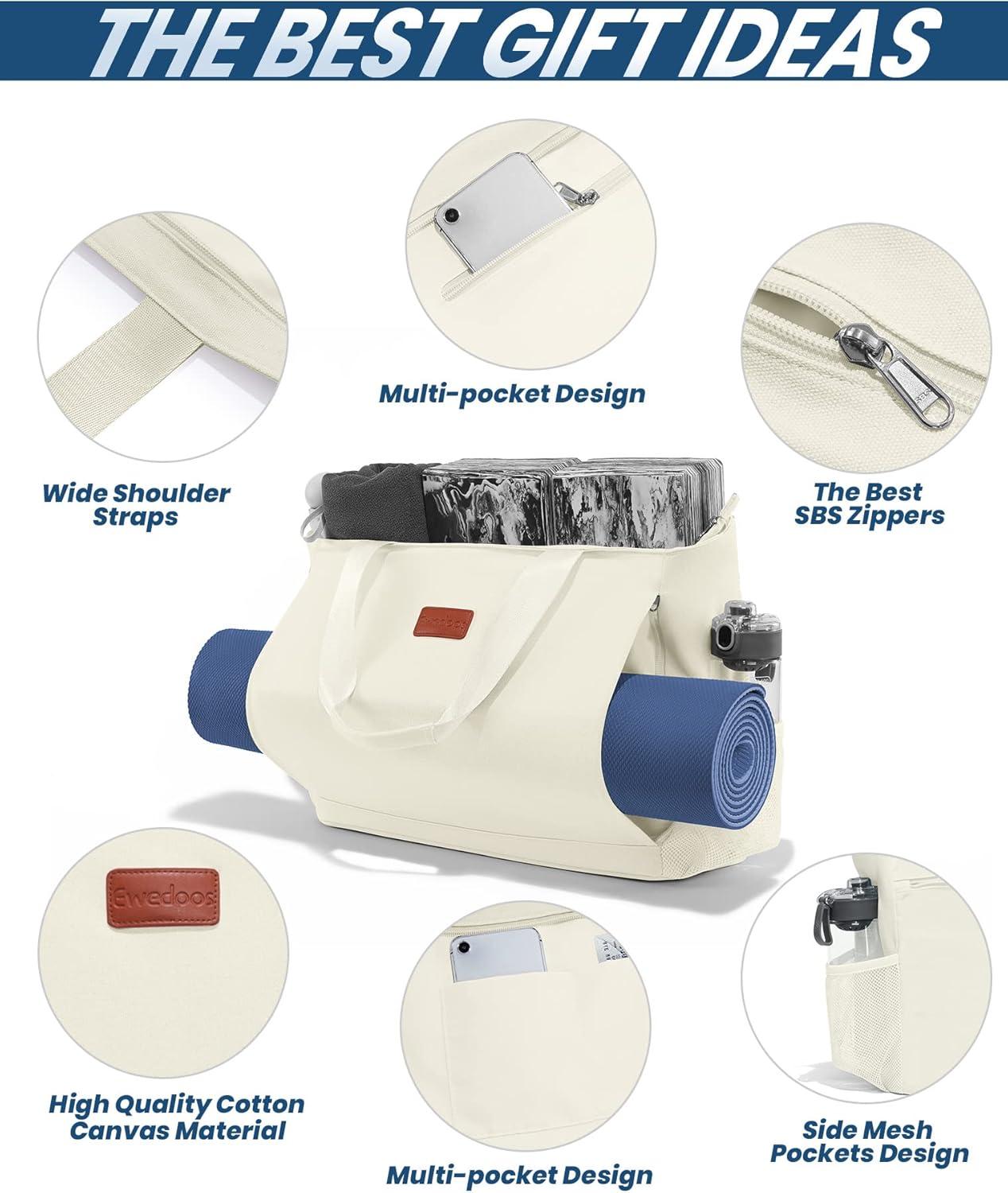 THE BEST GIFT IDEAS

Multi-pocket Design

Wide Shoulder Straps

The Best SBS Zippers

Ewedoos

Ewedoos

High Quality Cotton Canvas Material

Multi-pocket Design

Side Mesh Pockets Design